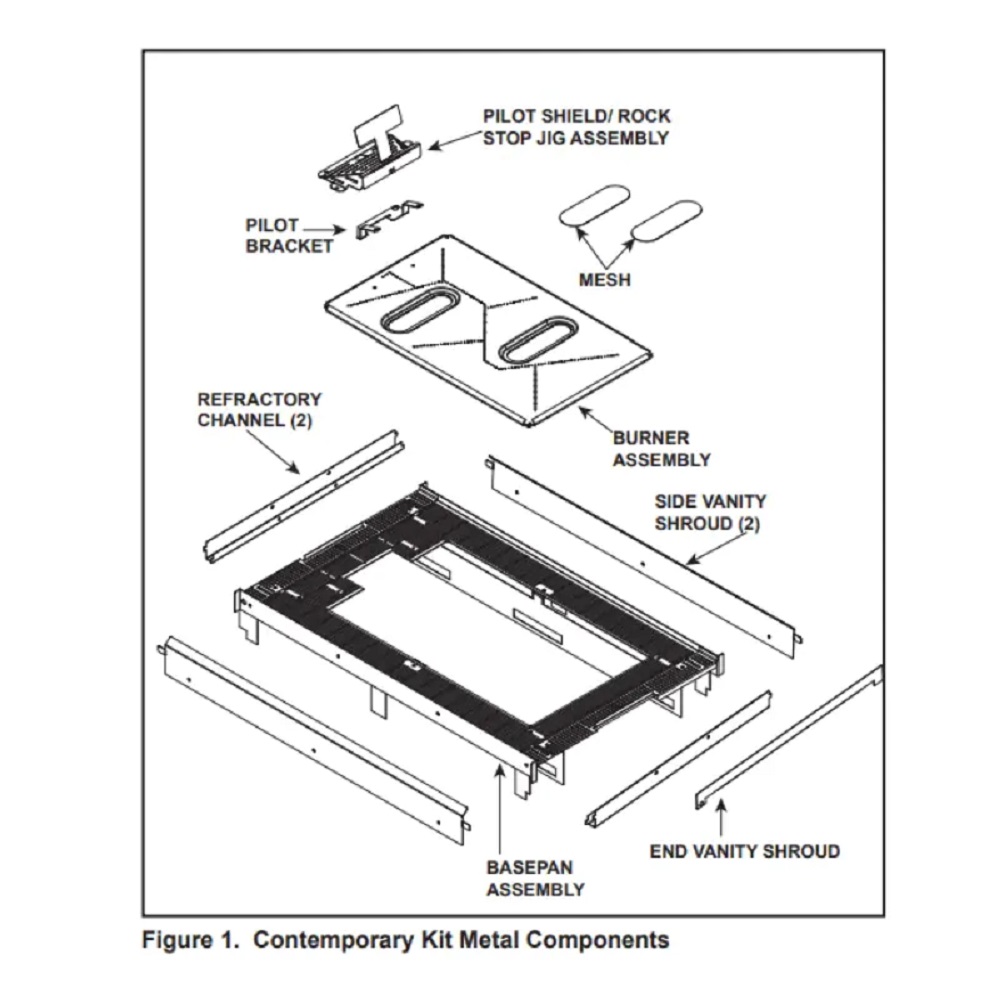 PILOT SHIELD/ ROCK STOP JIG ASSEMBLY

PILOT BRACKET

MESH

REFRACTORY CHANNEL (2)

BURNER ASSEMBLY

SIDE VANITY SHROUD (2)

END VANITY SHROUD

BASEPAN ASSEMBLY

Figure 1. Contemporary Kit Metal Components